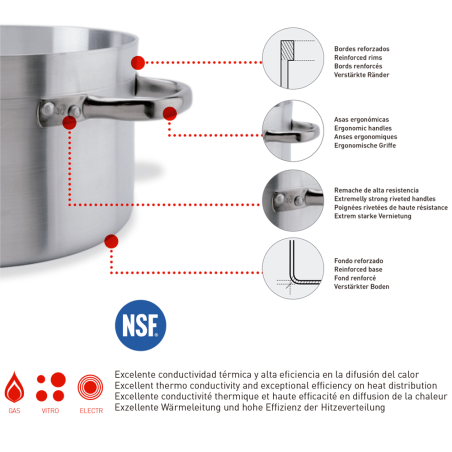 Bordes reforzados
Reinforced rims
Bords renforcés
Verstärkte Ränder

Asas ergonómicas
Ergonomic handles
Anses ergonomiques
Ergonomische Griffe

Remache de alta resistencia
Extremelly strong riveted handles
Poignées rivetées de haute résistance
Extrem starke Vernietung

Fondo reforzado
Reinforced base
Fond renforcé
Verstärkter Boden

NSF

GAS VITRO ELECTR

Excelente conductividad térmica y alta eficiencia en la difusión del calor
Excellent thermo conductivity and exceptional efficiency on heat distribution
Excellente conductivité thermique et haute efficacité en diffusion de la chaleur
Exzellente Wärmeleitung und hohe Effizienz der Hitzeverteilung